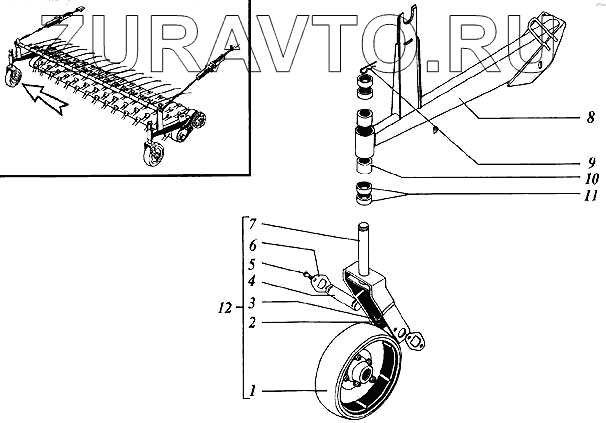 ZURAVTO.RU

8
9
10
11

7
6
5
4
12
3
2
1