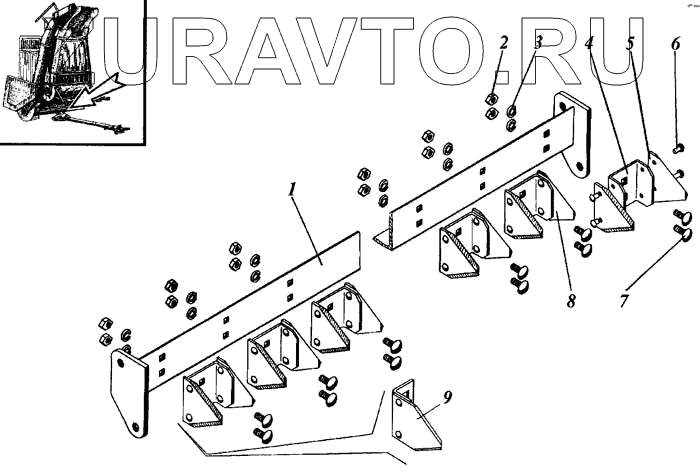 URAVTO.RU

2 3 4 5 6

1

8

7

9