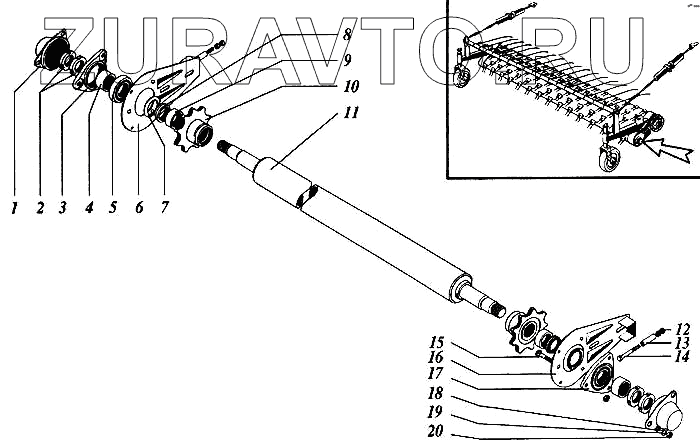 ZURAVTO.RU

8
9
10
11

1 2 3 4 5 6 7

12
13
14
15
16
17
18
19
20