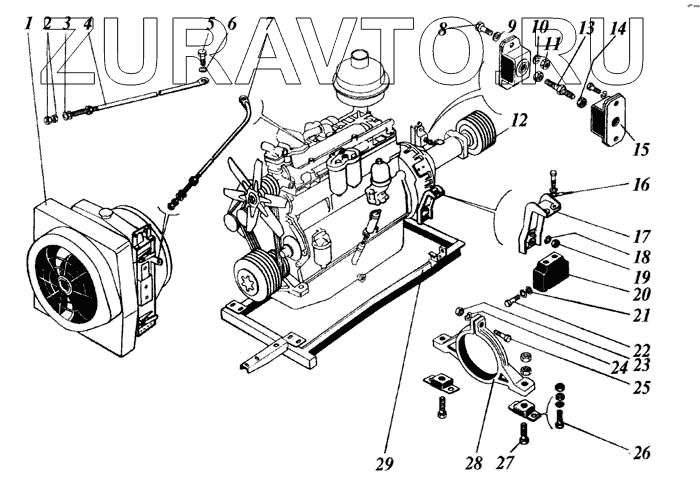 ZURAVTO.RU

1 2 3 4 5 6 7 8 9 10 11 13 14 12 15 16 17 18 19 20 21 22 23 24 25 26 27 28 29