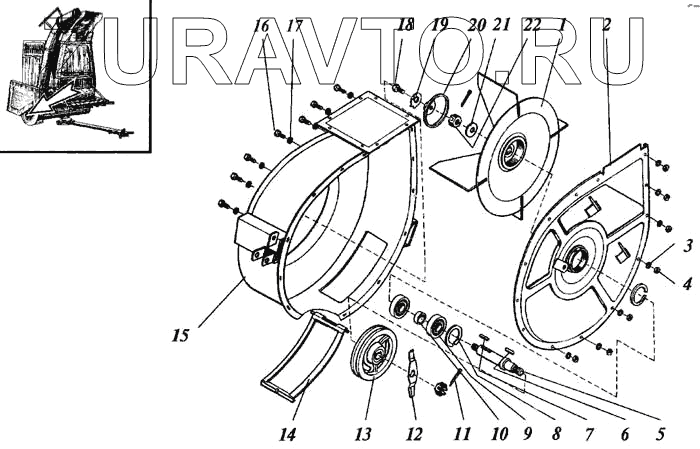 URAVTO.RU

16 17 18 19 20 21 22 1 2

3

4

15

14 13 12 11 10 9 8 7 6 5