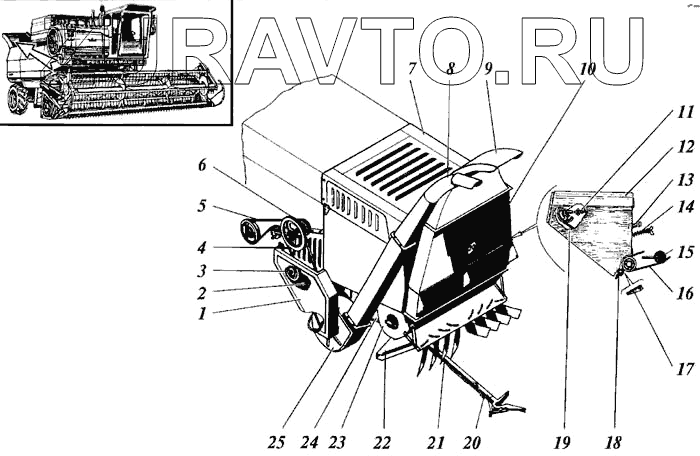 RAVTO.RU

7
8
9
10
11
12
13
14
15
16
17
6
5
4
3
2
1
25
24
23
22
21
20
19
18