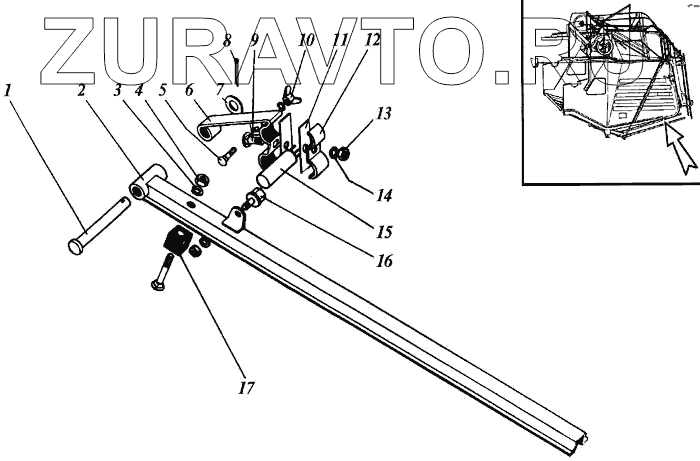 ZURAVTO.RU

1 2 3 4 5 6 7 8 9 10 11 12 13 14 15 16 17