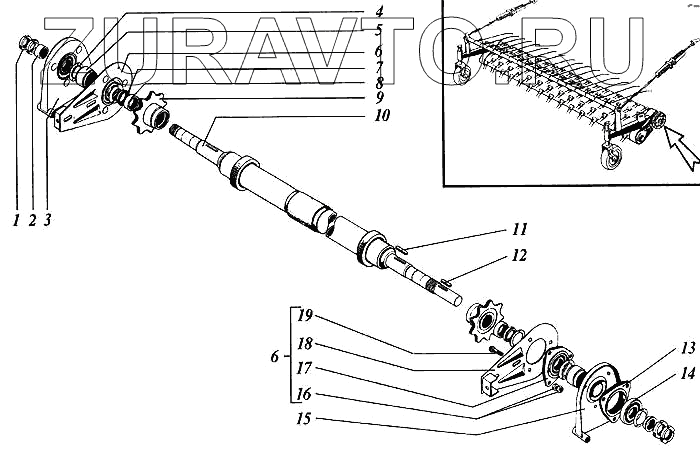 ZURAVTO.RU

4
5
6
7
8
9
10

1 2 3

11
12

6
19
18
17
16
15

13
14