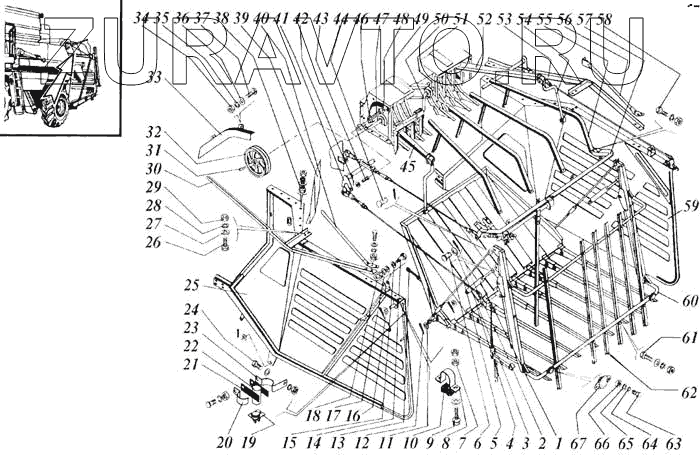 ZURAVTO.RU

34 35 36 37 38 39 40 41 42 43 44 46 47 48 49 50 51 52 53 54 55 56 57 58

33
32
31
30
29
28
27
26
25
24
23
22
21

45

59
60
61
62

20 19 18 17 16 15 14 13 12 11 10 9 8 7 6 5 4 3 2 1 67 66 65 64 63