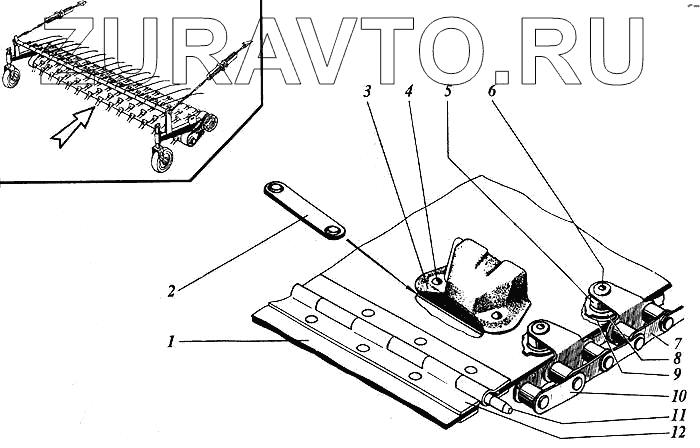 ZURAVTO.RU

3
4
5
6
2
1
7
8
9
10
11
12