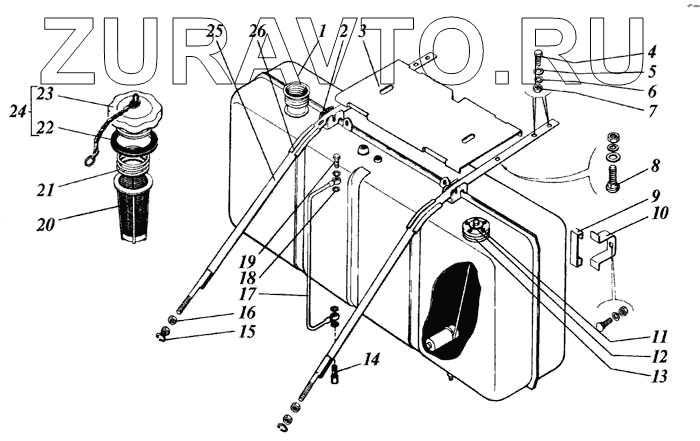 ZURAVTO.RU

25
26
1
2
3
4
5
6
7
8
9
10
11
12
13
14
15
16
17
18
19
20
21
22
23
24