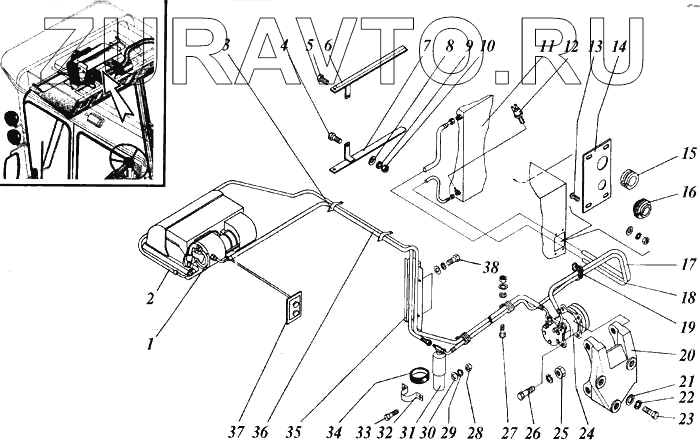 ZURAVTO.RU

3 4 5 6 7 8 9 10 11 12 13 14

15

16

17

18

19

20

21

22

23

38

2

1

37 36 35 34 33 32 31 30 29 28 27 26 25 24