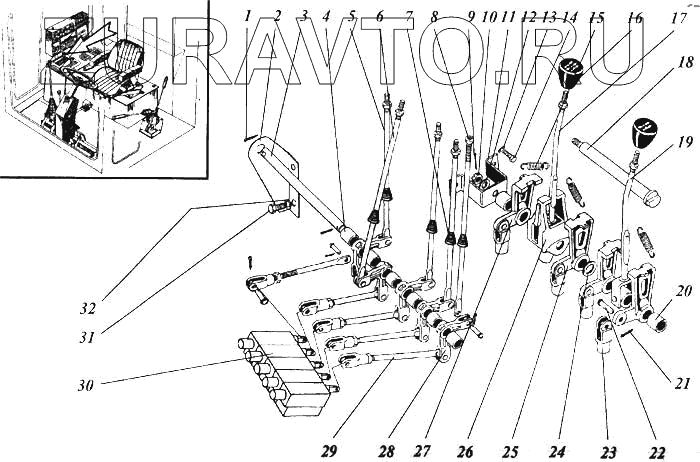 EURAVTO.RU

1 2 3 4 5 6 7 8 9 10 11 12 13 14 15 16 17

18

19

20

21

32

31

30

29 28 27 26 25 24 23 22