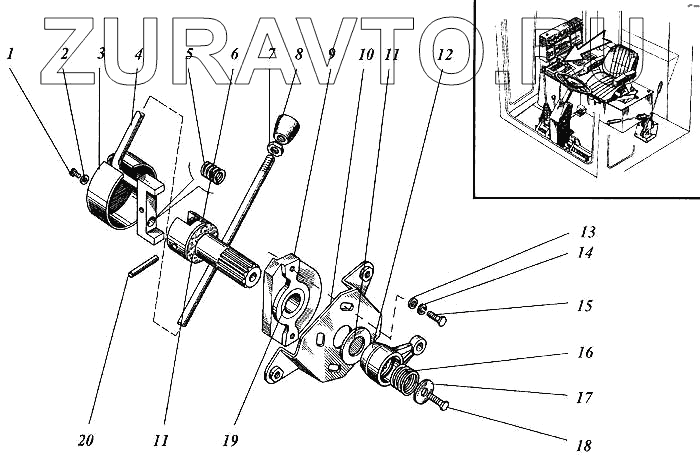 ZURAVTO.RU

1 2 3 4 5 6 7 8 9 10 11 12

13
14
15
16
17
18

20 11 19