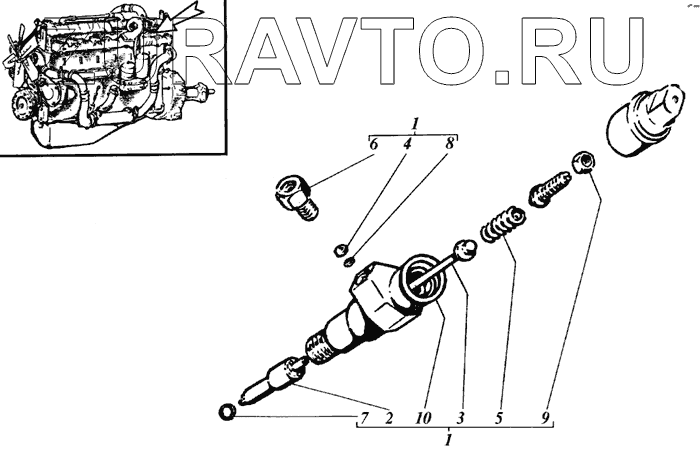 RAVTO.RU

1
6 4 8

7 2 10 3 5 9
1