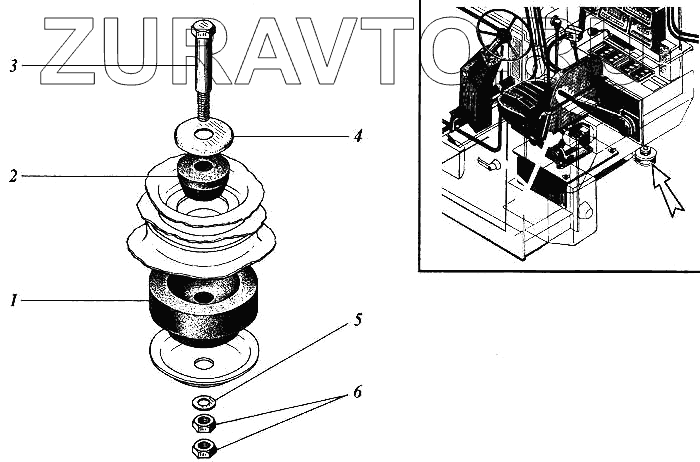 ZURAVTO

3
4
2
1
5
6