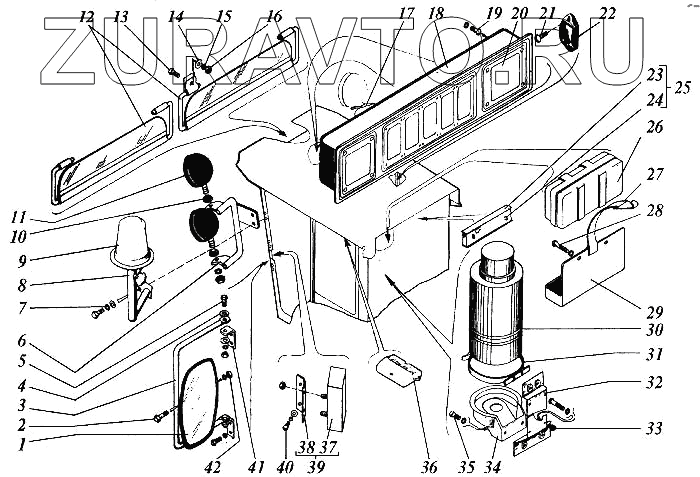 ZURAVTO.RU

12 13 14 15 16 17 18 19 20 21 22

23
24 25

26
27
28
29
30
31
32
33

11
10
9
8
7
6
5
4
3
2
1

42 41 40 38 37 39 36 35 34