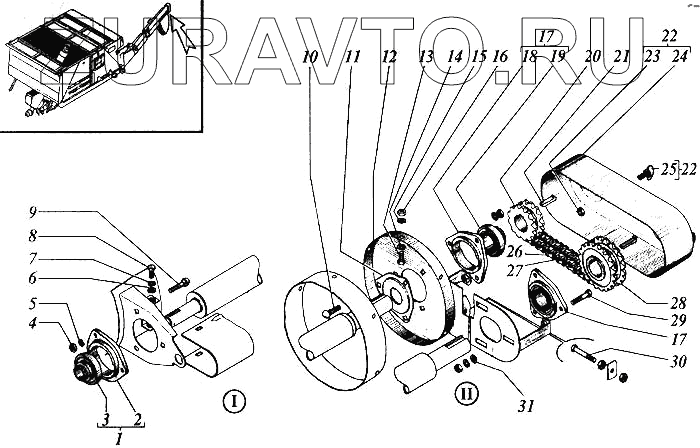 ZURAVTO.RU

10 11 12 13 14 15 16 17 18 19 20 21 22 23 24

25 22

9
8
7
6
5
4

26
27
28
29
17
30
31

3 2
1

I
II