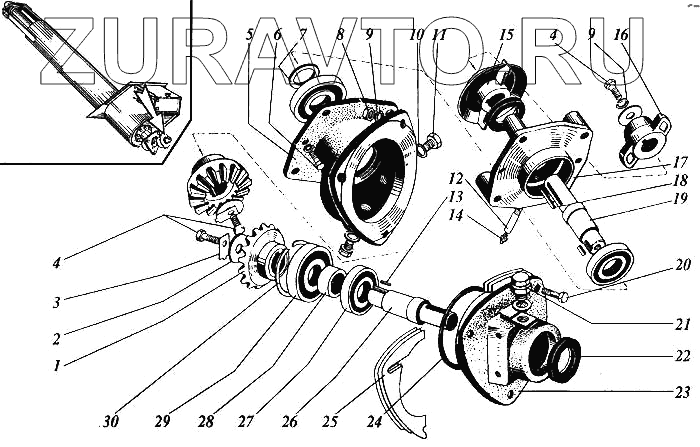 ZURAVTO.RU

5 6 7 8 9 10 11 15 4 9 16

17
18
19
12
13
14
4
3
2
1
20
21
22
23

30 29 28 27 26 25 24