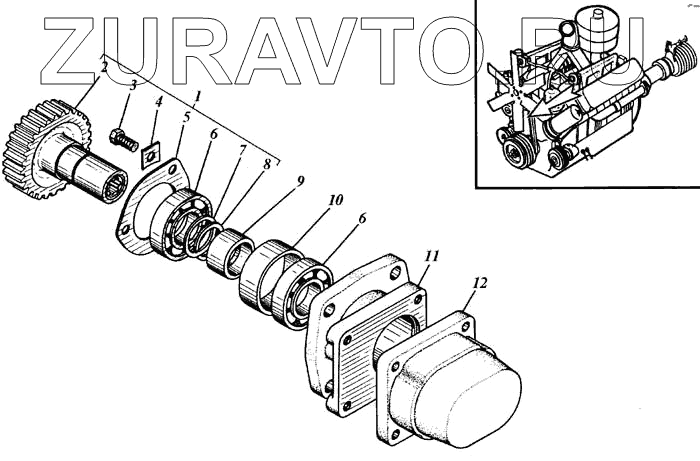 ZURAVTO.RU

2
3
4
1
5
6
7
8
9
10
6
11
12