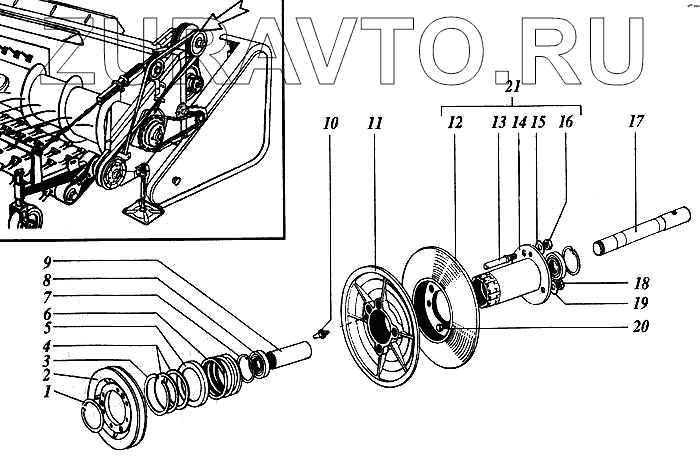 ZURAVTO.RU

21
10 11 12 13 14 15 16 17
9
8
7
6
5
4
3
2
1
18
19
20