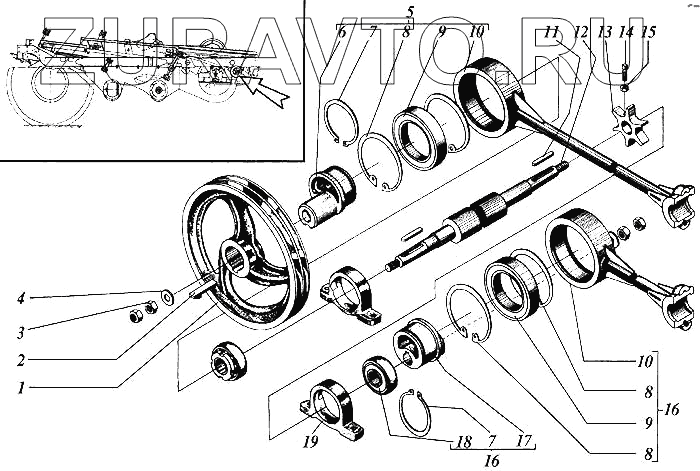 ZURAVTO.RU

5
6 7 8 9 10 11 12 13 14 15

4
3
2
1

10
8
9
8
16

19
18 7 17
16