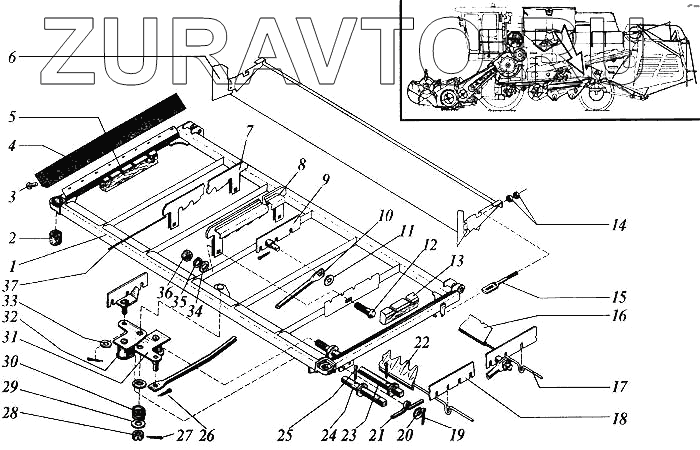 ZURAVTO.RU

6
5
4
3
2
1
37
7
8
9
10
11
12
13
14
15
16
17
18
36
35
34
33
32
31
30
29
28
27
26
25
24
23
22
21
20
19