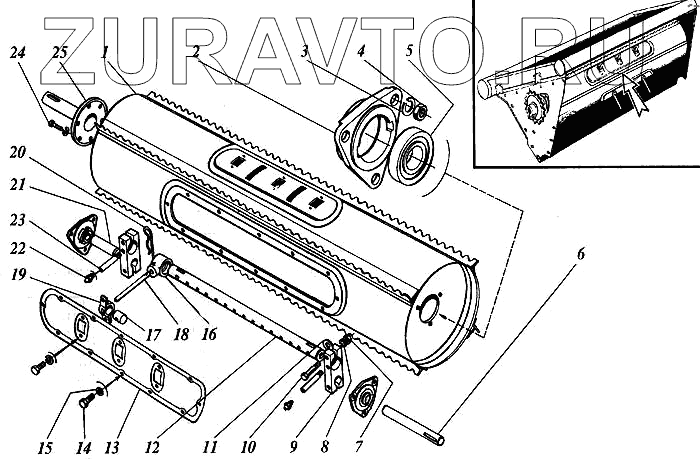 ZURAVTO.RU

24 25 1 2 3 4 5

20

21

23

22

19

17 18 16

6

15 14 13 12 11 10 9 8 7