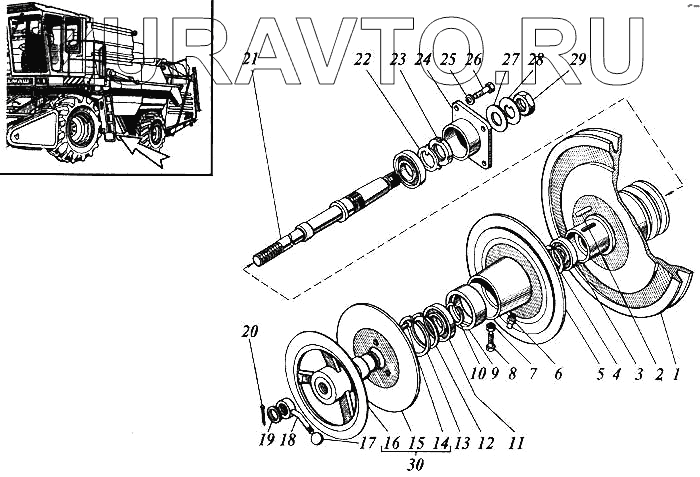 URAVTO.RU

21 22 23 24 25 26 27 28 29

20

10 9 8 7 6 5 4 3 2 1

19 18 17 16 15 14 13 12 11

30