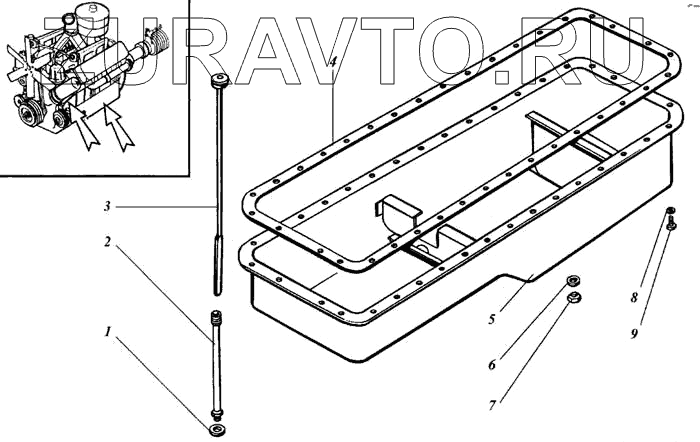 ZURAVTO.RU

4
3
2
1
5
6
7
8
9