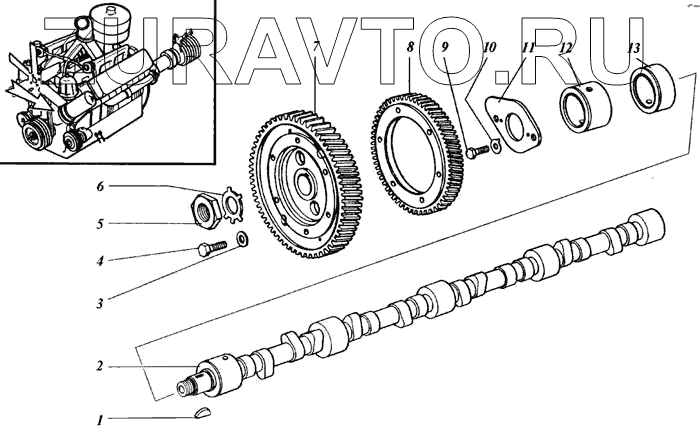 TURAVTO.RU

7
8
9
10
11
12
13
6
5
4
3
2
1