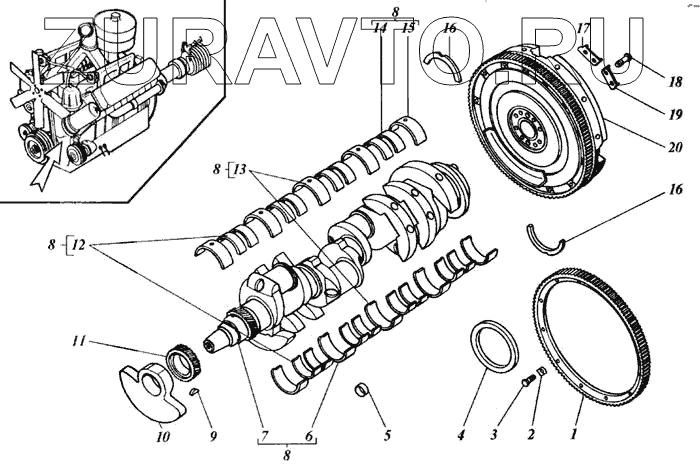 ZURAVTO.RU

8
14 15
16
17
18
19
20
16
8 13
8 12
11
10
9
7
6
8
5
4
3
2
1