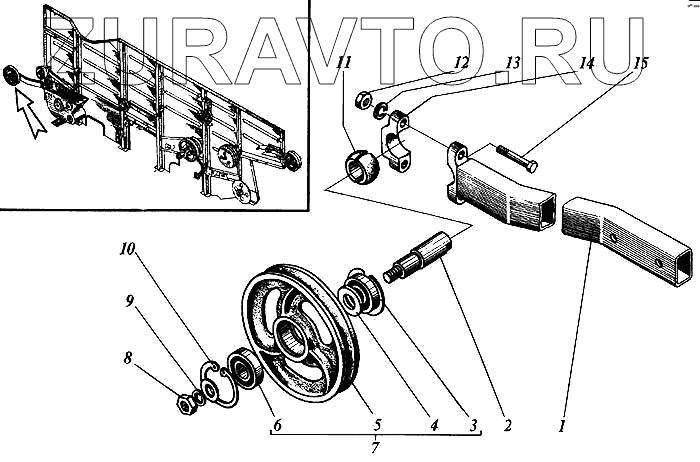 ZURAVTO.RU

11 12 13 14 15

10

9

8

6 5 4 3 2 1

7