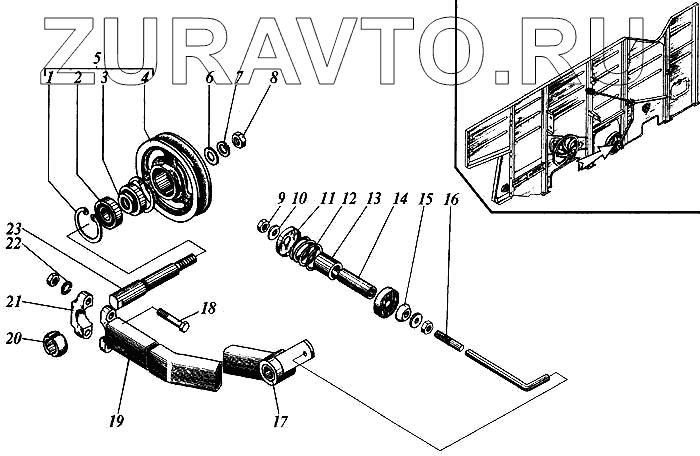 ZURAVTO.RU

5
1 2 3 4
6 7 8
9 10 11 12 13 14 15 16
23
22
21
20
18
19
17