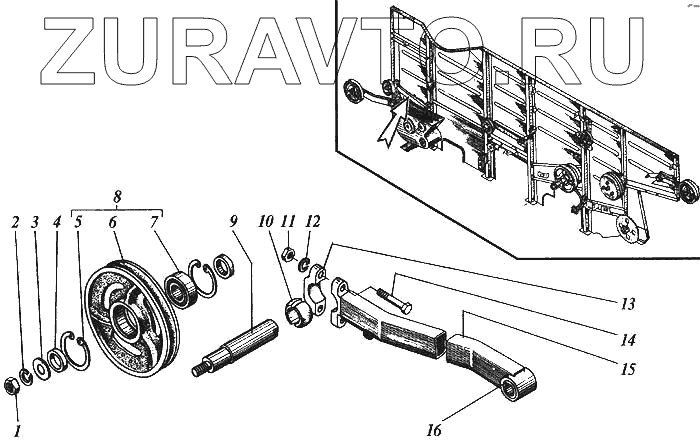 ZURAVTO.RU

8
2 3 4 5 6 7
9
10 11 12
13
14
15
1
16