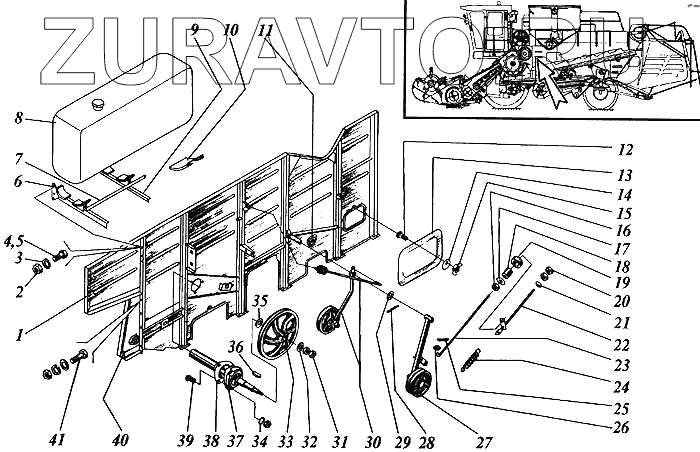 ZURAVTO.RU

9 10 11
8
7
6
4,5
3
2
1
12
13
14
15
16
17
18
19
20
21
22
23
24
25
26
35
36
41 40 39 38 37 34 33 32 31 30 29 28 27