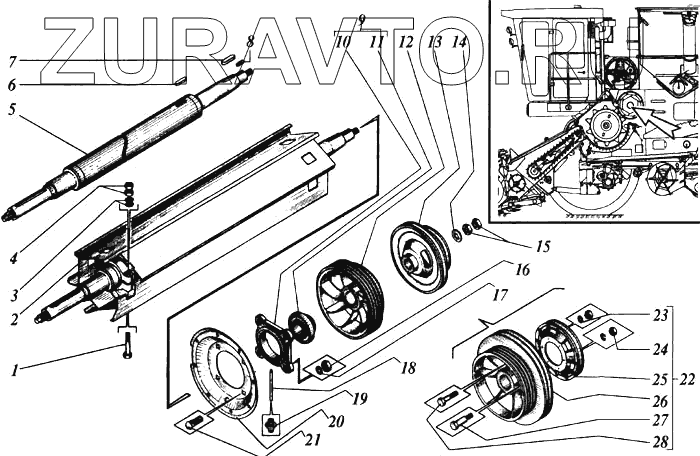 ZURAVTO.RU

9
10 11 12 13 14
8
7
6
5
4
3
2
1
15
16
17
18
19
20
21
23
24
25
22
26
27
28