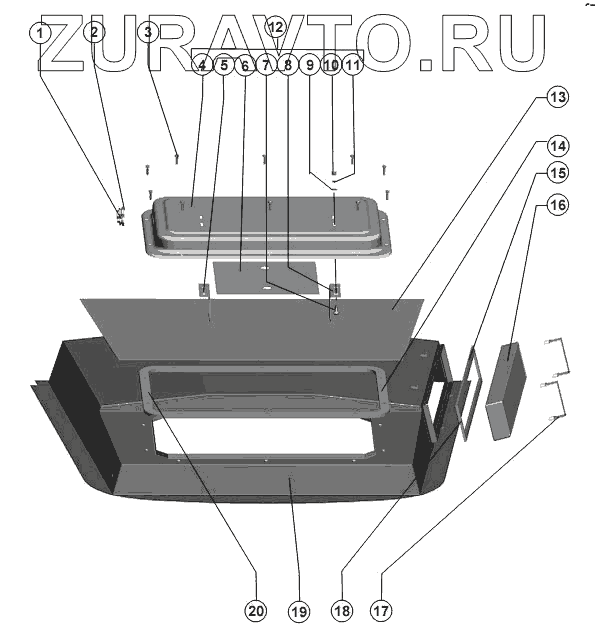 ZURAVTO.RU

1 2 3 12
4 5 6 7 8 9 10 11
13
14
15
16

20 19 18 17