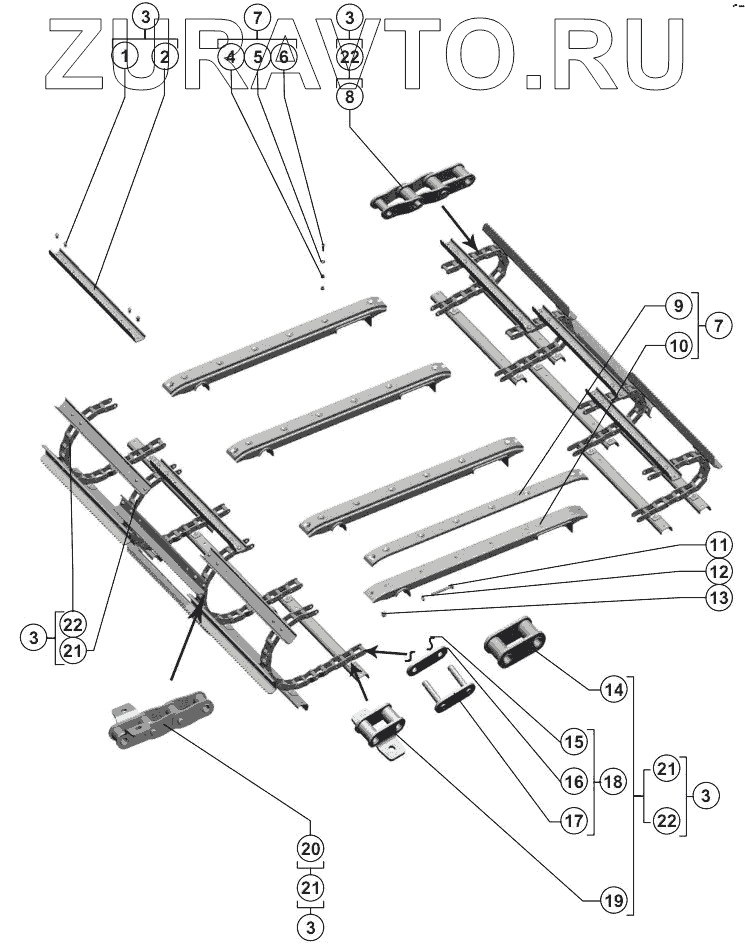 ZURAVTO.RU

3
1 2

7
4 5 6

3
22
8

9
10
7

11
12
13

3
22
21

14

15
16
17
18

21
22
3

19

20
21
3