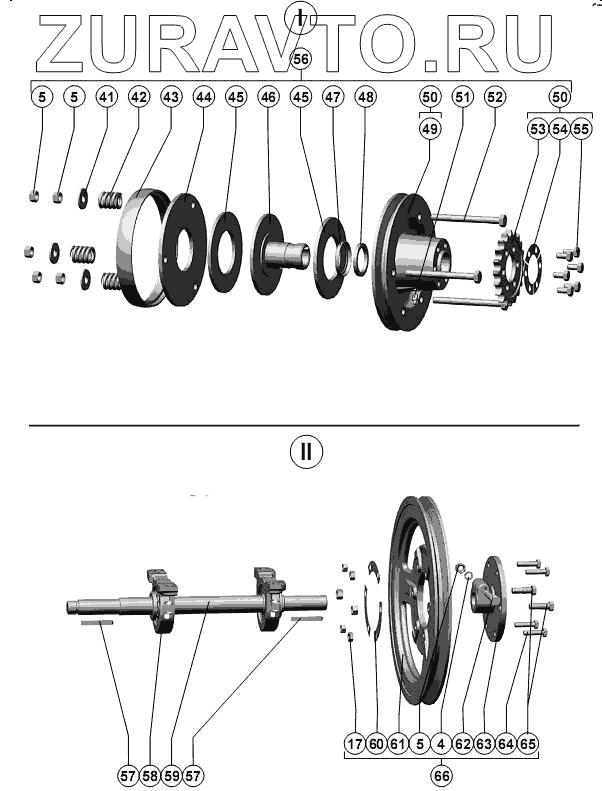 ZURAVTO.RU

I

56

5 5 41 42 43 44 45 46 45 47 48 50 51 52 50

49

53 54 55

II

57 58 59 57

17 60 61 5 4 62 63 64 65

66