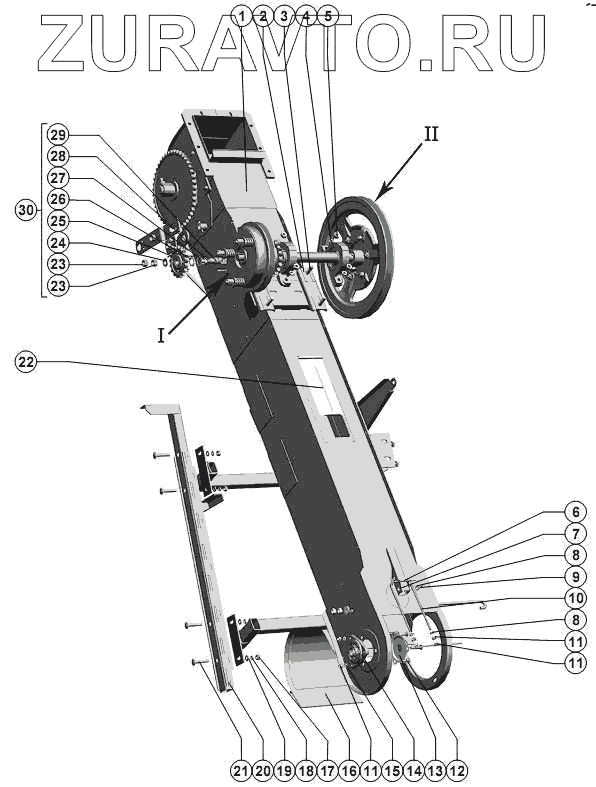 ZURAVTO.RU

1 2 3 4 5

II

29
28
27
26
25
24
23
23
30

I

22

6
7
8
9
10
8
11
11

21 20 19 18 17 16 11 15 14 13 12