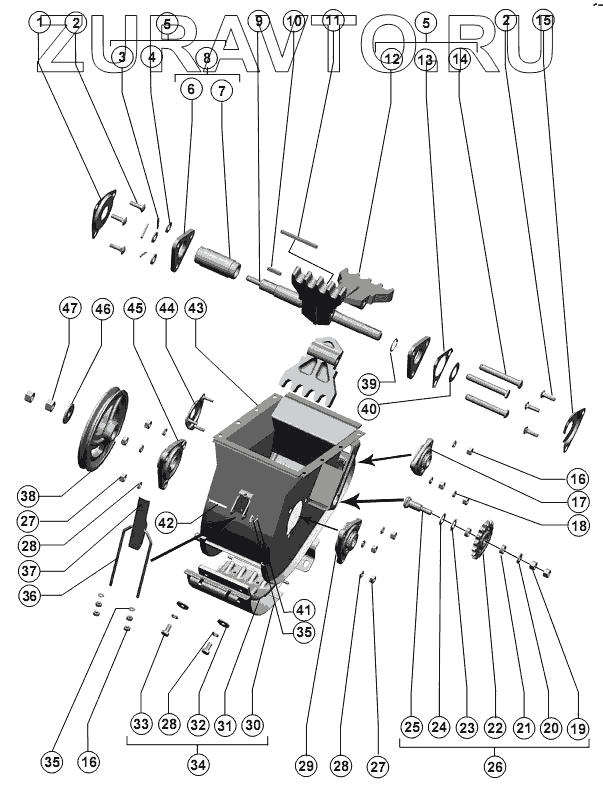 ZURAVTO.RU

1 2 5 9 10 11 5 2 15
3 4 8 12 13 14
6 7

47 46 45 44 43

39
40

16
17
18

38
27
28
37
36

42

41
35

35 16

33 28 32 31 30
34

29 28 27

25 24 23 22 21 20 19
26