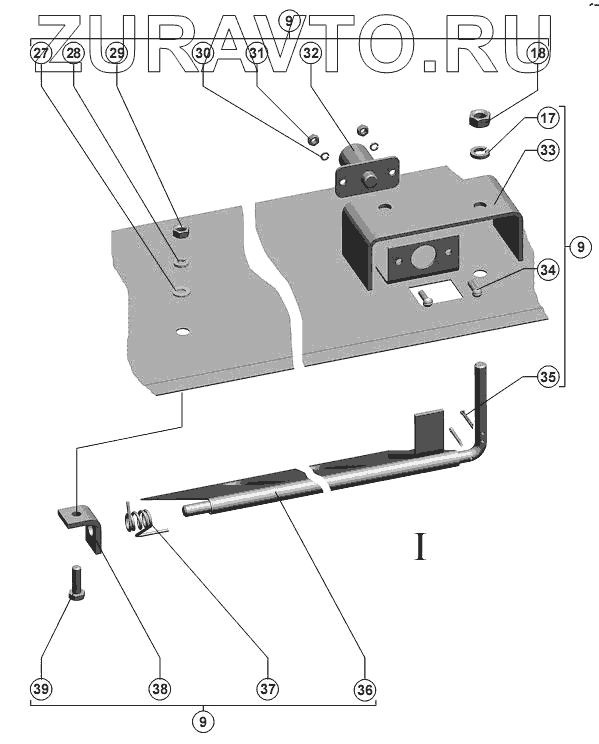 ZURAVTO.RU

9

27 28 29 30 31 32 18

17

33

9

34

35

I

39 38 37 36

9