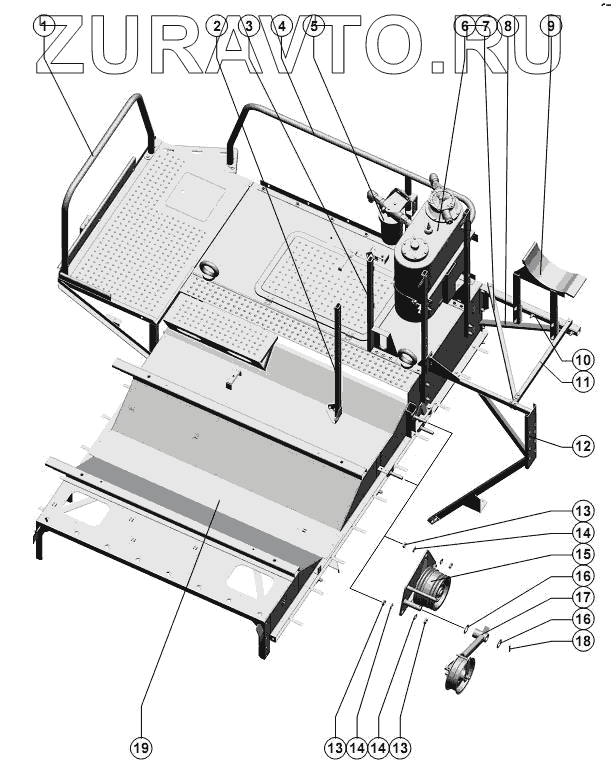 ZURAVTO.RU

1 2 3 4 5 6 7 8 9

10

11

12

13

14

15

16

17

16

18

19

13 14 14 13