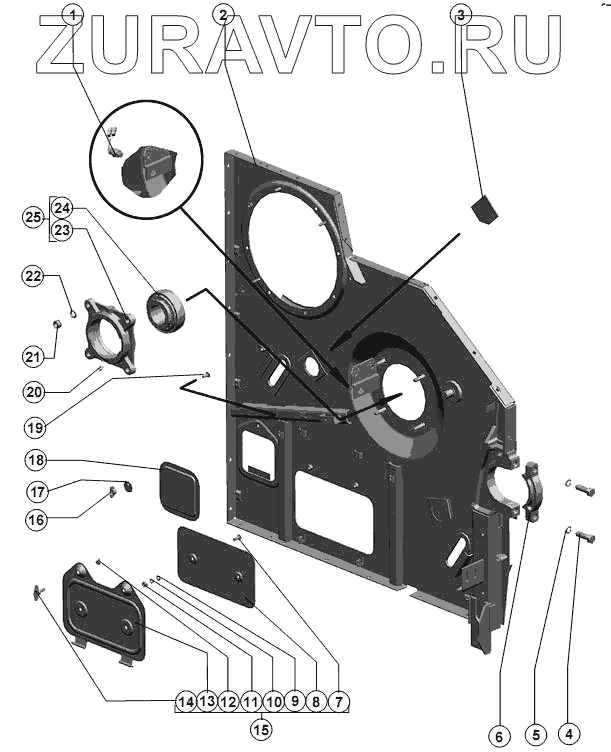 ZURAVTO.RU

1
2
3
25
24
23
22
21
20
19
18
17
16
14
13
12
11
10
9
8
7
15
6
5
4