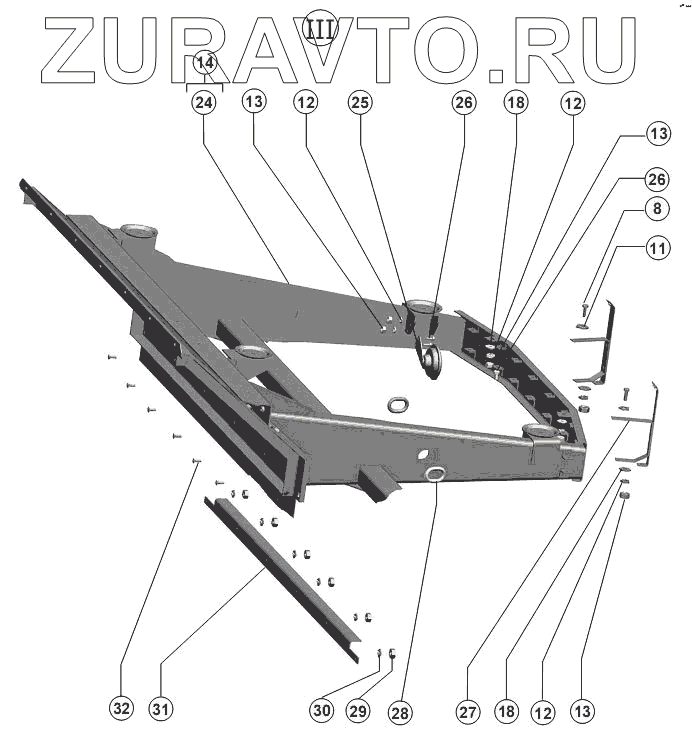 ZURAVTO.RU

III

14

24 13 12 25 26 18 12

13

26

8

11

32 31 30 29 28 27 18 12 13