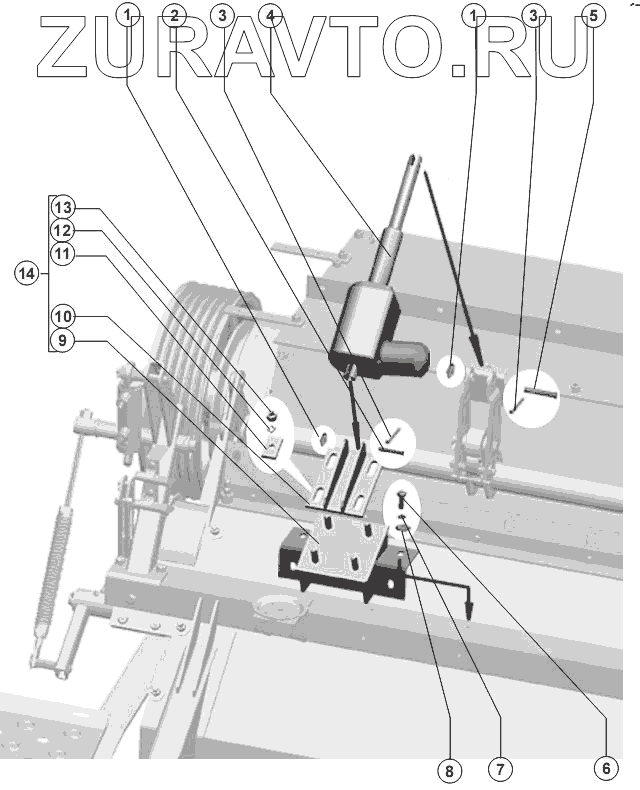 ZURAVTO.RU

1
2
3
4
1
3
5

13
12
11
14
10
9

8
7
6