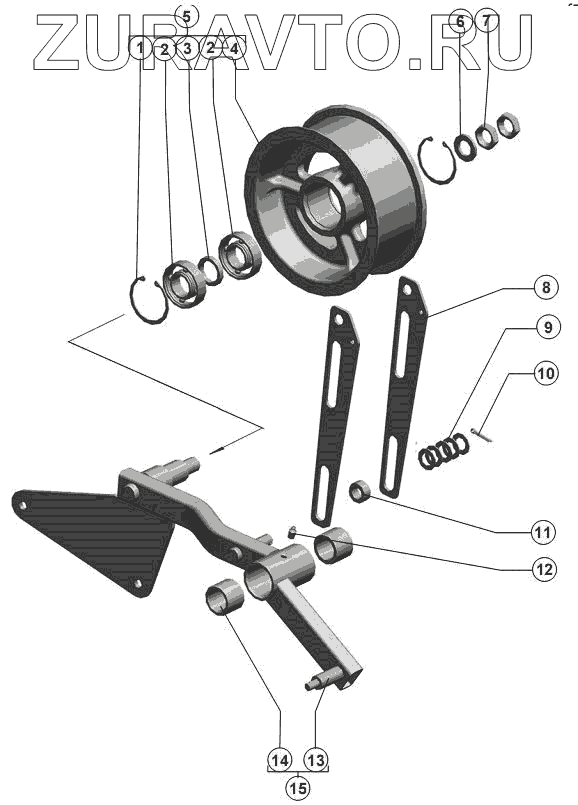 ZURAVTO.RU
5
1 2 3 2 4
6 7
8
9
10
11
12
14 13
15