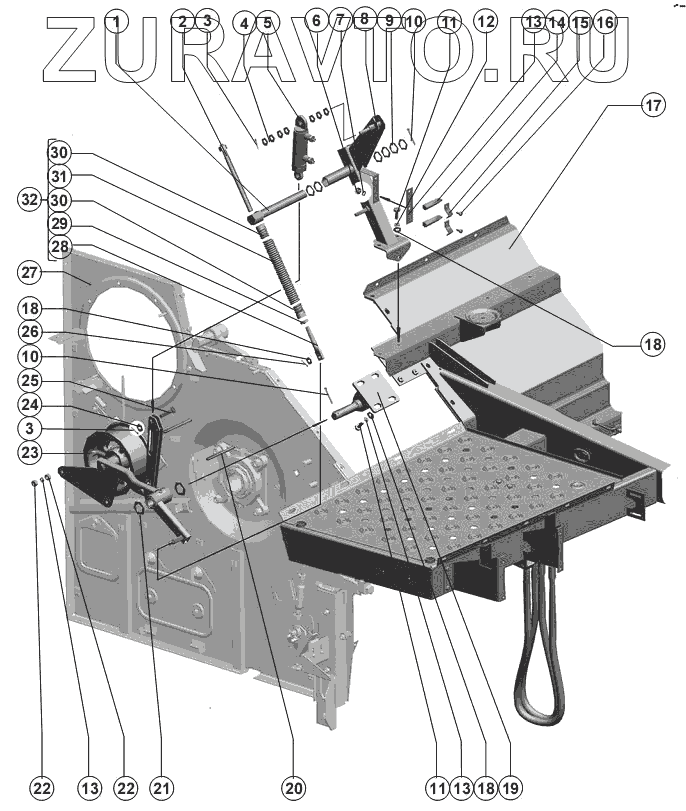 ZURAVTO.RU

1 2 3 4 5 6 7 8 9 10 11 12 13 14 15 16
17
30
31
32 30
29
28
27
18
26
10
25
24
3
23
18
22 13 22 21 20 11 13 18 19