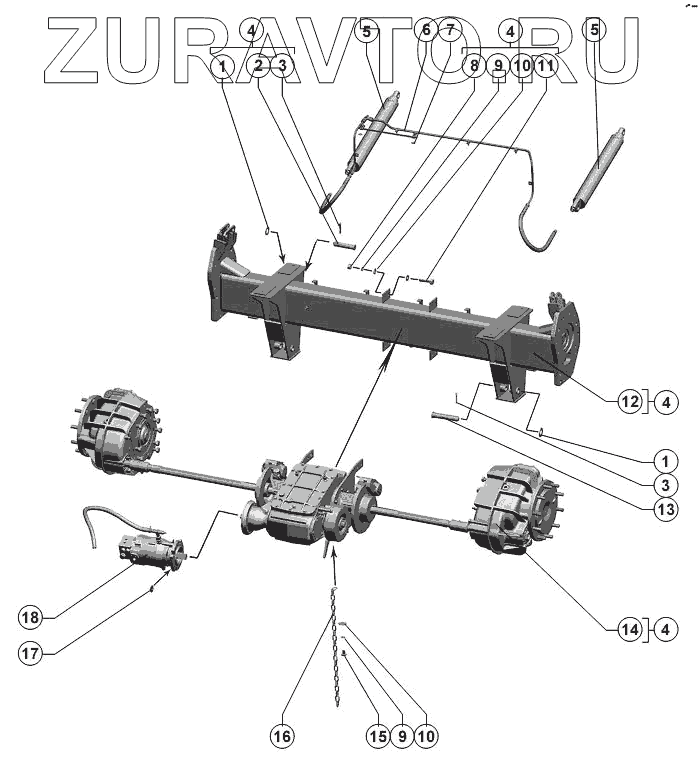 ZURAVTO.RU

4
1 2 3
5
6 7
4
8 9 10 11
5

12 4
1
3
13
14 4
18
17
16
15 9 10