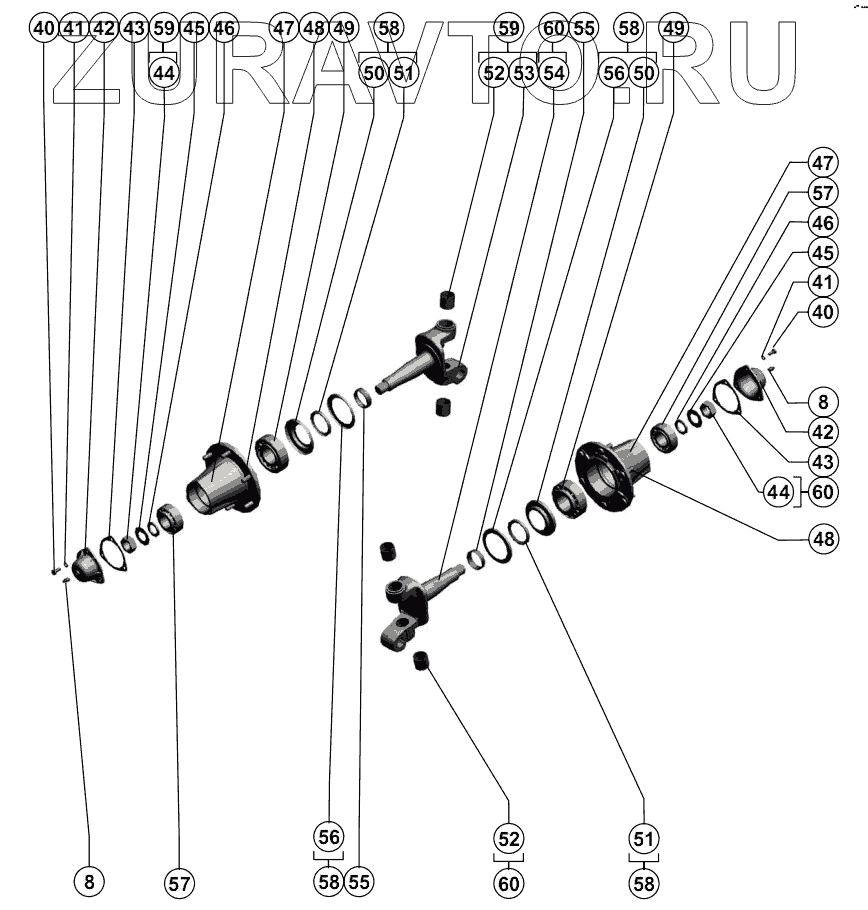 ZURAVTO.RU

40 41 42 43 59 45 46 47 48 49 58 59 60 55 58 49
44 50 51 52 53 54 56 50

47
57
46
45
41
40
8
42
43
44 60
48

8 57 56 58 55 52 60 51 58