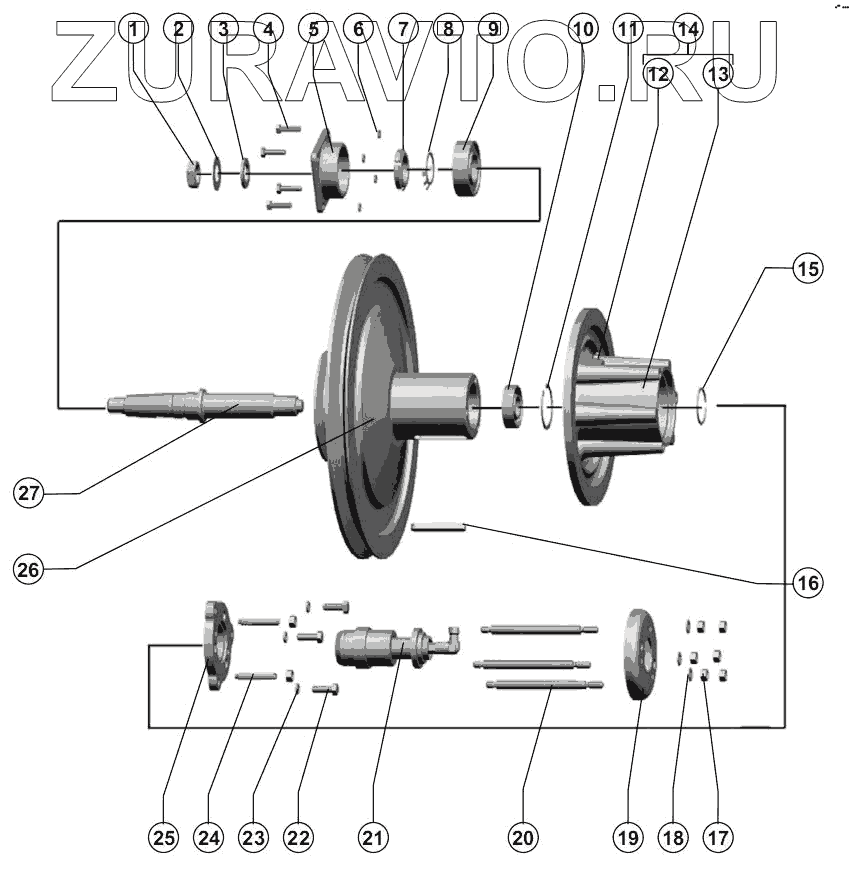 ZURAVTO.RU

1 2 3 4 5 6 7 8 9 10 11 14 12 13

15

27

26

16

25 24 23 22 21 20 19 18 17