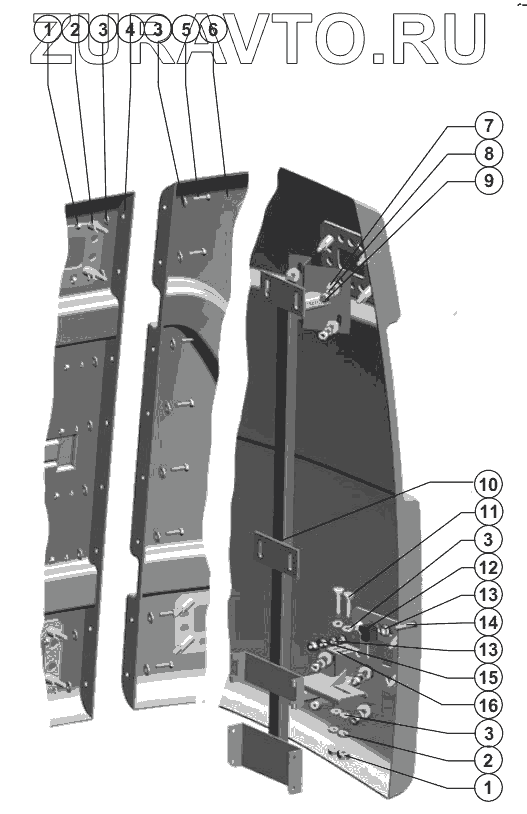 ZURAVTO.RU

1 2 3 4 3 5 6

7
8
9
10
11
3
12
13
14
13
15
16
3
2
1