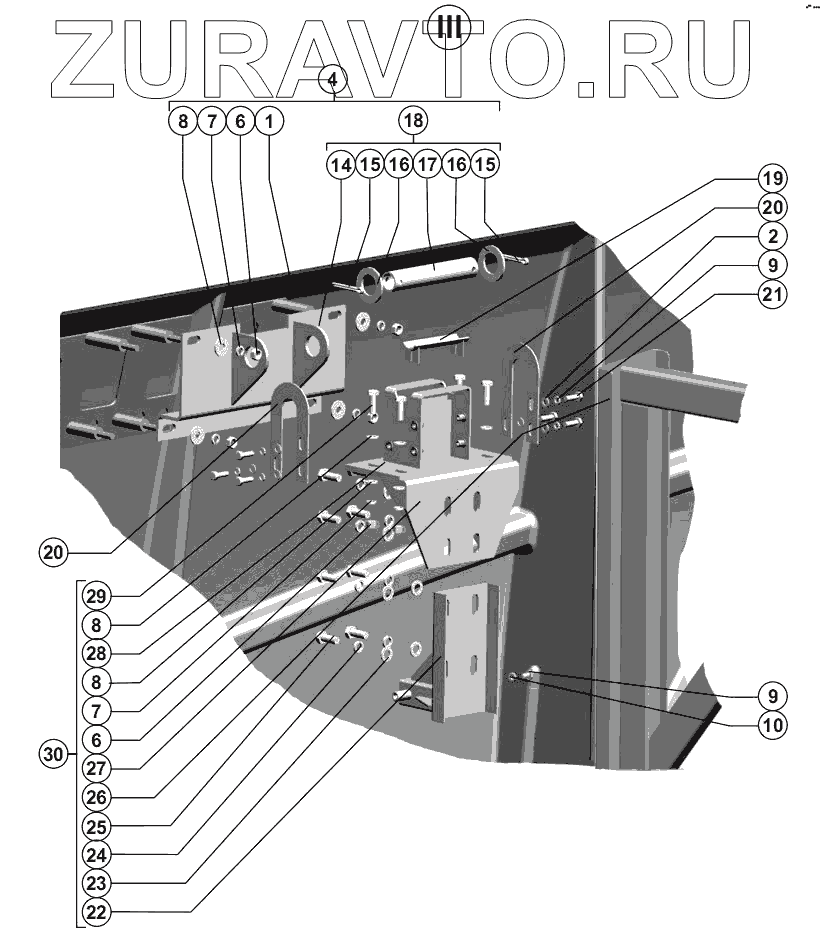 ZURAVTO.RU

III

4

8 7 6 1

18

14 15 16 17 16 15

19
20
2
9
21

20

29
8
28
8
7
6
27
26
25
24
23
22

30

9
10